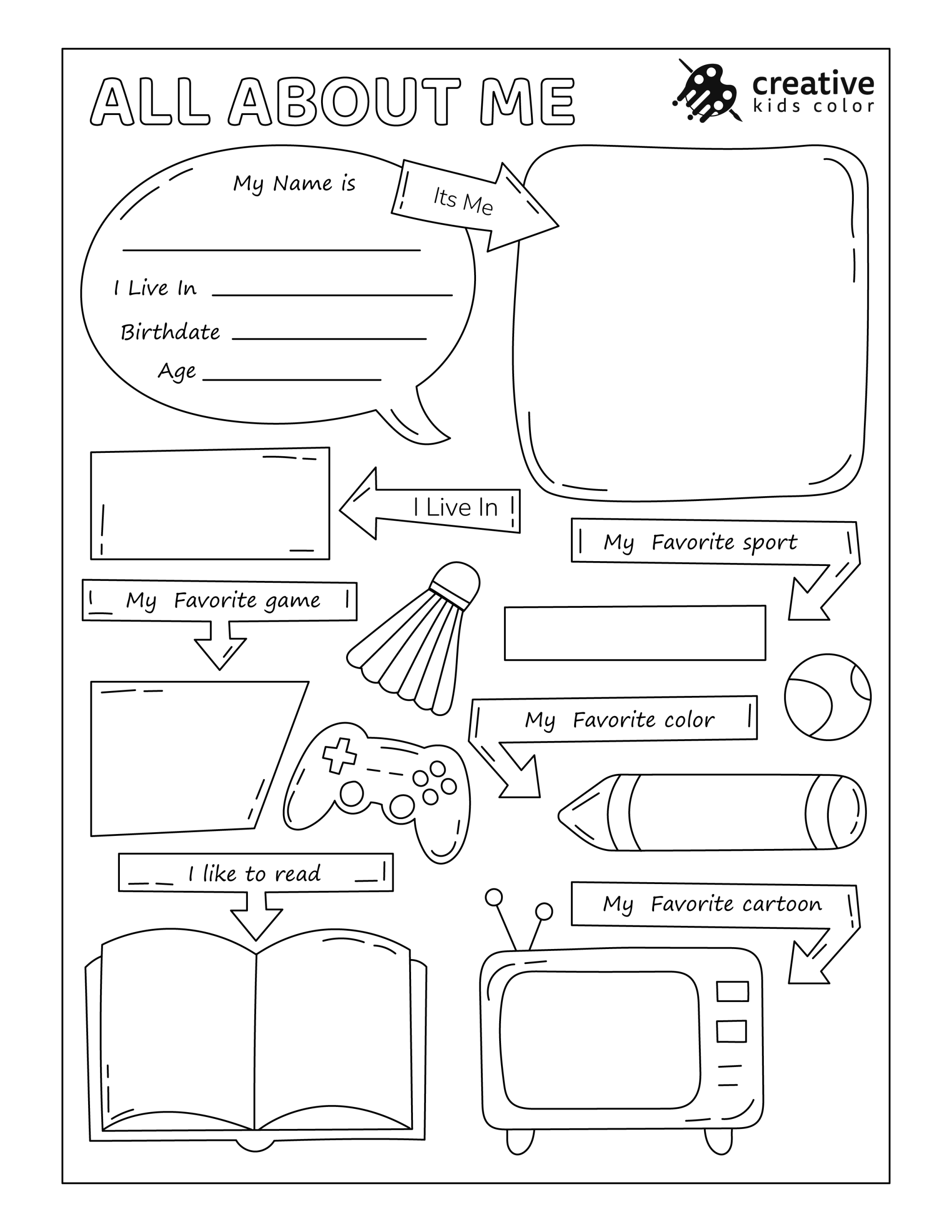 ALL ABOUT ME

creative
kids color

My Name is

Its Me

I Live In

Birthdate

Age

I Live In

My Favorite sport

My Favorite game

My Favorite color

I like to read

My Favorite cartoon