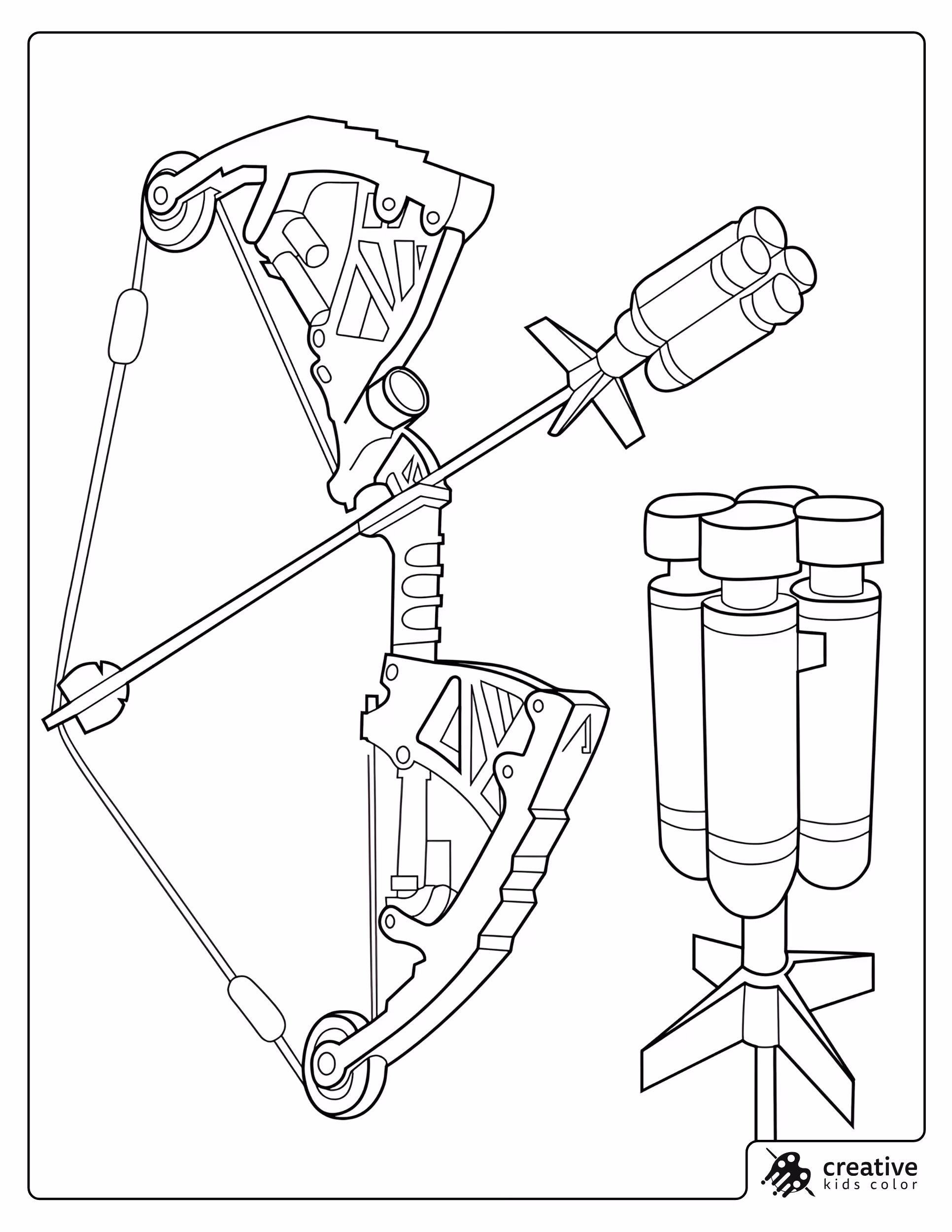 creative
kids color